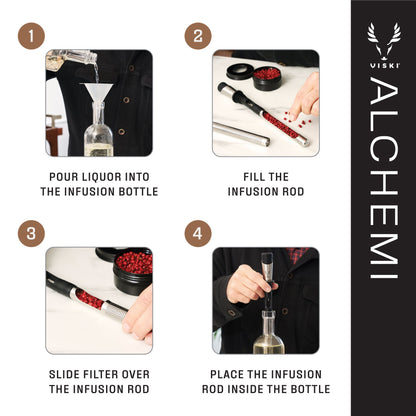 1

POUR LIQUOR INTO THE INFUSION BOTTLE

2

FILL THE INFUSION ROD

3

SLIDE FILTER OVER THE INFUSION ROD

4

PLACE THE INFUSION ROD INSIDE THE BOTTLE

VISKI

ALCHEMI