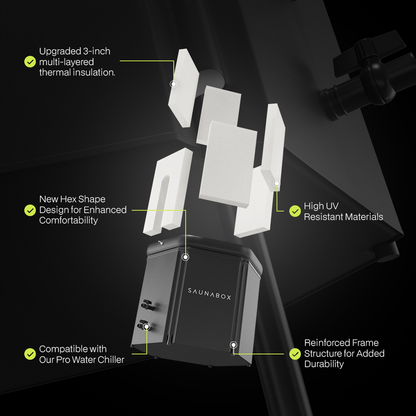 Upgraded 3-inch multi-layered thermal insulation.

New Hex Shape Design for Enhanced Comfortability

High UV Resistant Materials

SAUNABOX

Compatible with Our Pro Water Chiller

Reinforced Frame Structure for Added Durability