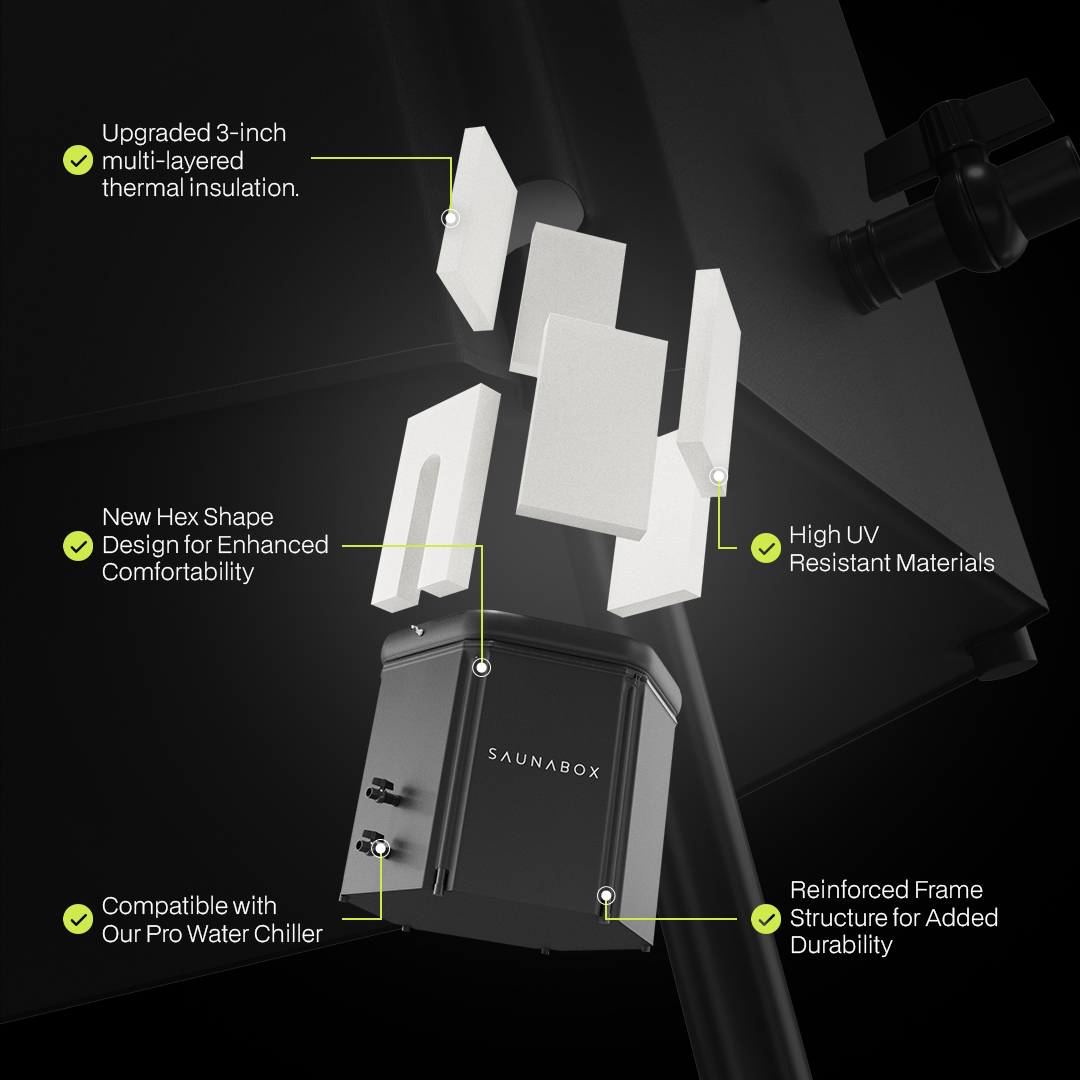 Upgraded 3-inch multi-layered thermal insulation.

New Hex Shape Design for Enhanced Comfortability

High UV Resistant Materials

SAUNABOX

Compatible with Our Pro Water Chiller

Reinforced Frame Structure for Added Durability